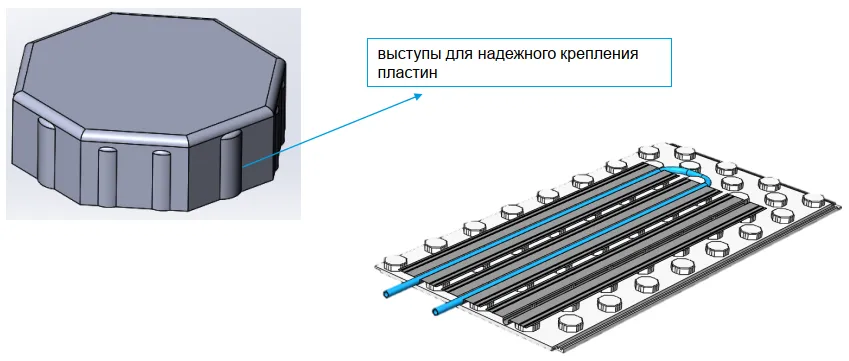 выступы для надежного крепления пластин