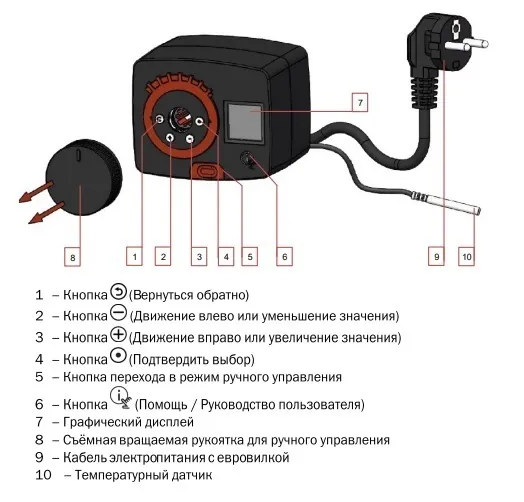 7

8 1 2 3 4 5 6 9 10

1 – Кнопка (Вернуться обратно)
2 – Кнопка (Движение влево или уменьшение значения)
3 – Кнопка (Движение вправо или увеличение значения)
4 – Кнопка (Подтвердить выбор)
5 – Кнопка перехода в режим ручного управления
6 – Кнопка (Помощь / Руководство пользователя)
7 – Графический дисплей
8 – Съёмная вращаемая рукоятка для ручного управления
9 – Кабель электропитания с евровилкой
10 – Температурный датчик