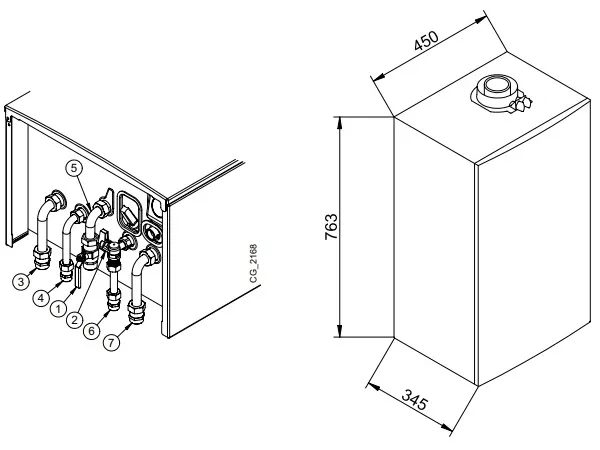 5
3
4
1
2
6
7
CG_2168
450
763
345