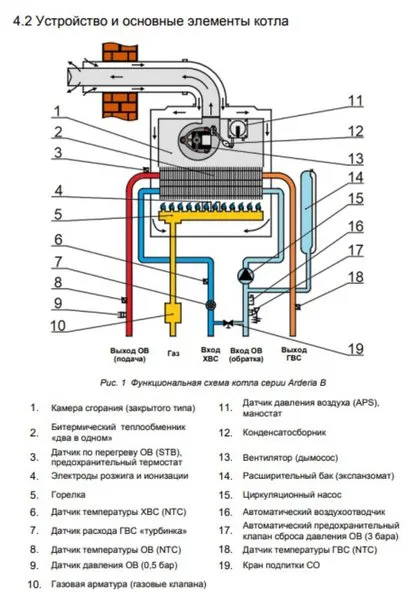 4.2 Устройство и основные элементы котла

1
2
3
4
5
6
7
8
9
10
11
12
13
14
15
16
17
18
19

Выход ОВ (подача)
Газ
Вход ХВС
Вход ОВ (обратка)
Выход ГВС

Рис. 1 Функциональная схема котла серии Arderia B

1. Камера сгорания (закрытого типа)
2. Битермический теплообменник «два в одном»
3. Датчик по перегреву ОВ (STB), предохранительный термостат
4. Электроды розжига и ионизации
5. Горелка
6. Датчик температуры ХВС (NTC)
7. Датчик расхода ГВС «турбинка»
8. Датчик температуры ОВ (NTC)
9. Датчик давления ОВ (0,5 бар)
10. Газовая арматура (газовые клапана)
11. Датчик давления воздуха (APS), маностат
12. Конденсатосборник
13. Вентилятор (дымосос)
14. Расширительный бак (экспанзомат)
15. Циркуляционный насос
16. Автоматический воздухоотводчик
17. Автоматический предохранительный клапан сброса давления ОВ (3 бара)
18. Датчик температуры ГВС (NTC)
19. Кран подпитки СО