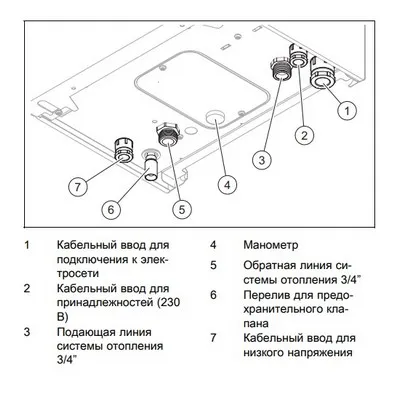 1
2
3
4
5
6
7

1 Кабельный ввод для подключения к электросети

2 Кабельный ввод для принадлежностей (230 В)

3 Подающая линия системы отопления 3/4"

4 Манометр

5 Обратная линия системы отопления 3/4"

6 Перелив для предохранительного клапана

7 Кабельный ввод для низкого напряжения