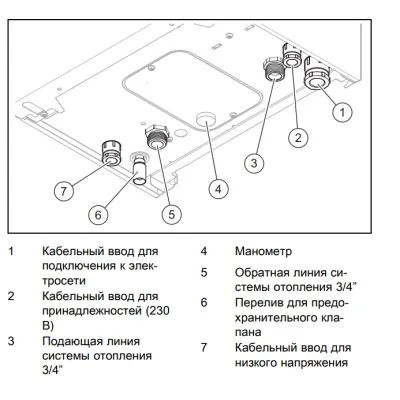 1
2
3
4
5
6
7

1 Кабельный ввод для подключения к электросети
2 Кабельный ввод для принадлежностей (230 В)
3 Подающая линия системы отопления 3/4"

4 Манометр
5 Обратная линия системы отопления 3/4"
6 Перелив для предохранительного клапана
7 Кабельный ввод для низкого напряжения