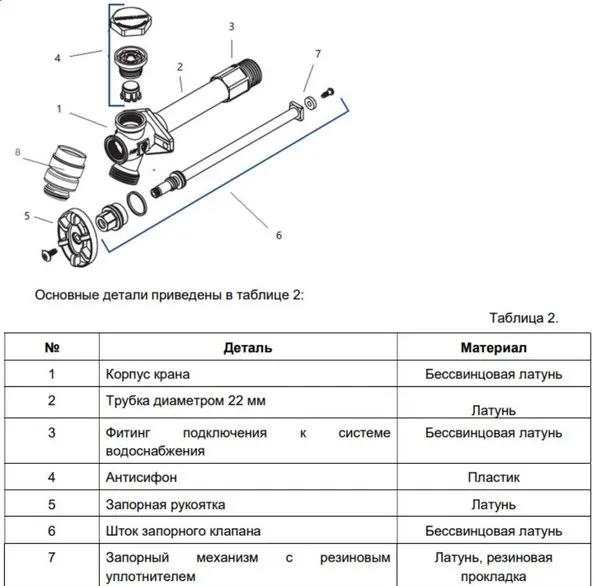 4
3
2
7
1
8
5
6

Основные детали приведены в таблице 2:

Таблица 2.

| № | Деталь | Материал |
|---|---|---|
| 1 | Корпус крана | Бессвинцовая латунь |
| 2 | Трубка диаметром 22 мм | Латунь |
| 3 | Фитинг подключения к системе водоснабжения | Бессвинцовая латунь |
| 4 | Антисифон | Пластик |
| 5 | Запорная рукоятка | Латунь |
| 6 | Шток запорного клапана | Бессвинцовая латунь |
| 7 | Запорный механизм с резиновым уплотнителем | Латунь, резиновая прокладка |