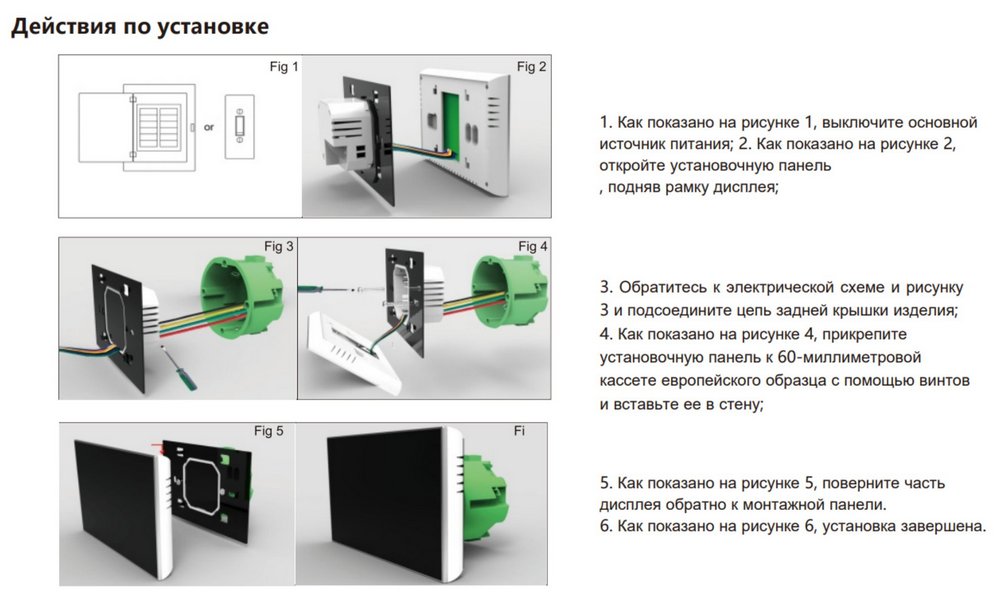 Действия по установке

Fig 1

or

Fig 2

1. Как показано на рисунке 1, выключите основной источник питания; 2. Как показано на рисунке 2, откройте установочную панель
, подняв рамку дисплея;

Fig 3

Fig 4

3. Обратитесь к электрической схеме и рисунку 3 и подсоедините цепь задней крышки изделия;
4. Как показано на рисунке 4, прикрепите установочную панель к 60-миллиметровой кассете европейского образца с помощью винтов и вставьте ее в стену;

Fig 5

Fi

5. Как показано на рисунке 5, поверните часть дисплея обратно к монтажной панели.
6. Как показано на рисунке 6, установка завершена.