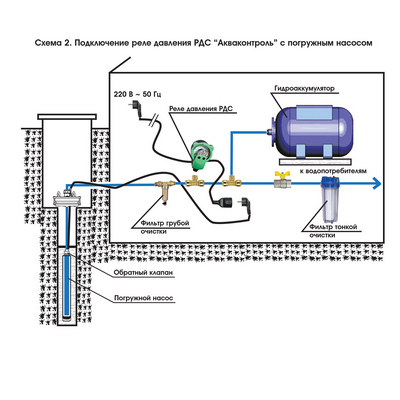 Схема 2. Подключение реле давления РДС "Акваконтроль" с погружным насосом

220 В ~ 50 Гц

Реле давления РДС

Гидроаккумулятор

к водопотребителям

Фильтр грубой очистки

Фильтр тонкой очистки

Обратный клапан

Погружной насос