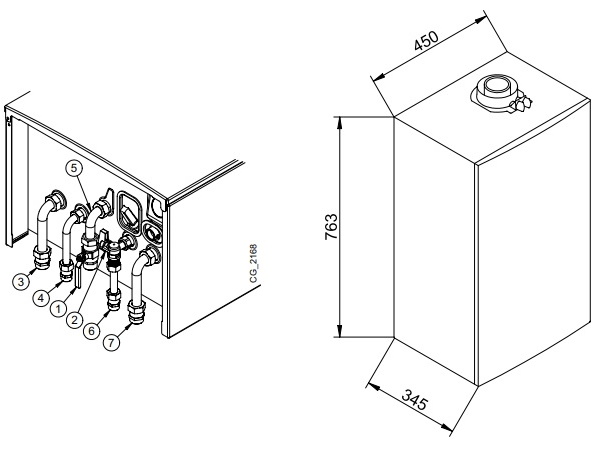 5
3
4
1
2
6
7
CG_2168
450
763
345