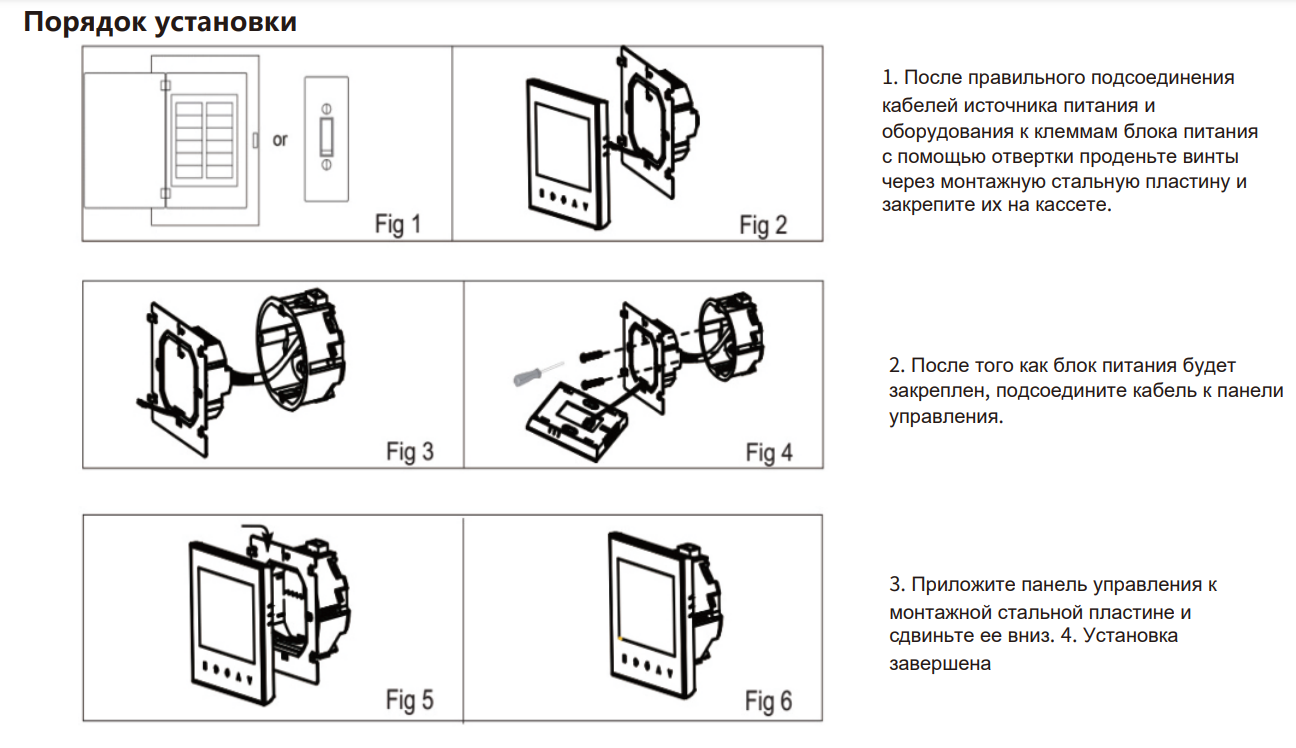 Порядок установки

or

Fig 1

Fig 2

1. После правильного подсоединения кабелей источника питания и оборудования к клеммам блока питания с помощью отвертки проденьте винты через монтажную стальную пластину и закрепите их на кассете.

Fig 3

Fig 4

2. После того как блок питания будет закреплен, подсоедините кабель к панели управления.

Fig 5

Fig 6

3. Приложите панель управления к монтажной стальной пластине и сдвиньте ее вниз. 4. Установка завершена