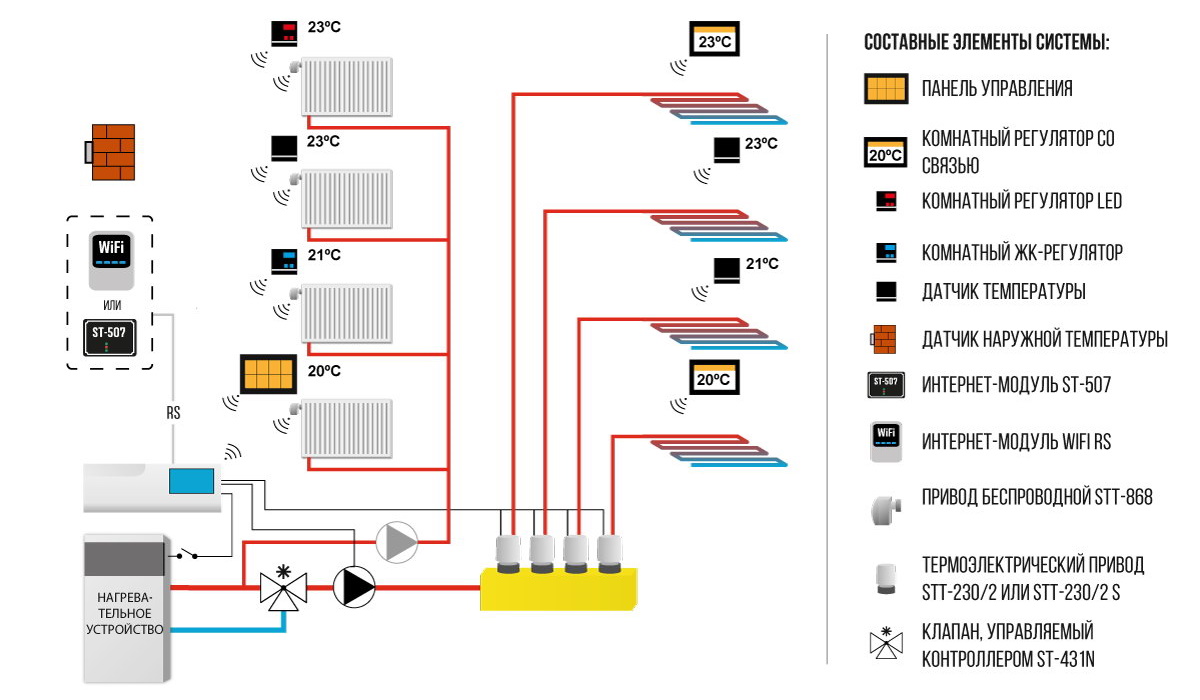 23ºC

23ºC

21ºC

20ºC

WiFi

или

ST-507

RS

НАГРЕВА-ТЕЛЬНОЕ УСТРОЙСТВО

23ºC

23ºC

21ºC

20ºC

СОСТАВНЫЕ ЭЛЕМЕНТЫ СИСТЕМЫ:

ПАНЕЛЬ УПРАВЛЕНИЯ

20ºC КОМНАТНЫЙ РЕГУЛЯТОР СО СВЯЗЬЮ

КОМНАТНЫЙ РЕГУЛЯТОР LED

КОМНАТНЫЙ ЖК-РЕГУЛЯТОР

ДАТЧИК ТЕМПЕРАТУРЫ

ДАТЧИК НАРУЖНОЙ ТЕМПЕРАТУРЫ

ST-507 ИНТЕРНЕТ-МОДУЛЬ ST-507

WiFi ИНТЕРНЕТ-МОДУЛЬ WIFI RS

ПРИВОД БЕСПРОВОДНОЙ STT-868

ТЕРМОЭЛЕКТРИЧЕСКИЙ ПРИВОД STT-230/2 ИЛИ STT-230/2 S

КЛАПАН, УПРАВЛЯЕМЫЙ КОНТРОЛЛЕРОМ ST-431N