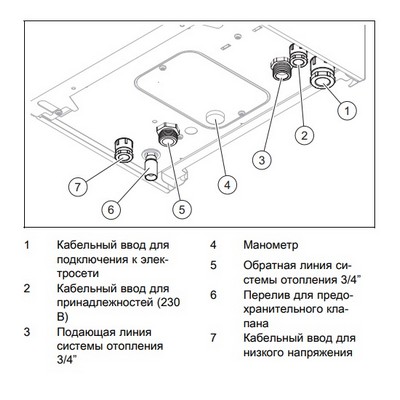 1
2
3
4
5
6
7

1 Кабельный ввод для подключения к электросети
2 Кабельный ввод для принадлежностей (230 В)
3 Подающая линия системы отопления 3/4"

4 Манометр
5 Обратная линия системы отопления 3/4"
6 Перелив для предохранительного клапана
7 Кабельный ввод для низкого напряжения