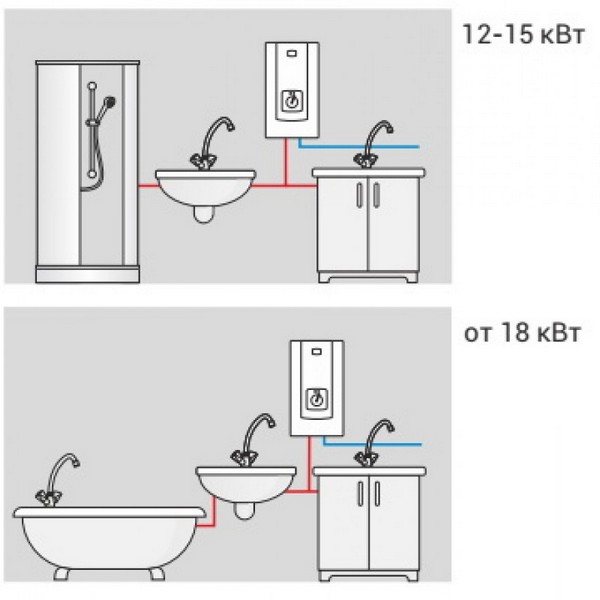 12-15 кВт

от 18 кВт