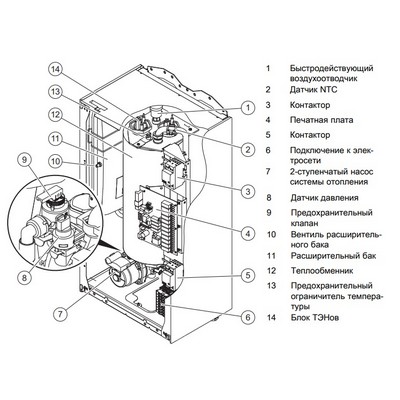 14
13
12
11
10
9
8
7
1
2
3
4
5
6

1 Быстродействующий воздухоотводчик
2 Датчик NTC
3 Контактор
4 Печатная плата
5 Контактор
6 Подключение к электросети
7 2-ступенчатый насос системы отопления
8 Датчик давления
9 Предохранительный клапан
10 Вентиль расширительного бака
11 Расширительный бак
12 Теплообменник
13 Предохранительный ограничитель температуры
14 Блок ТЭНов