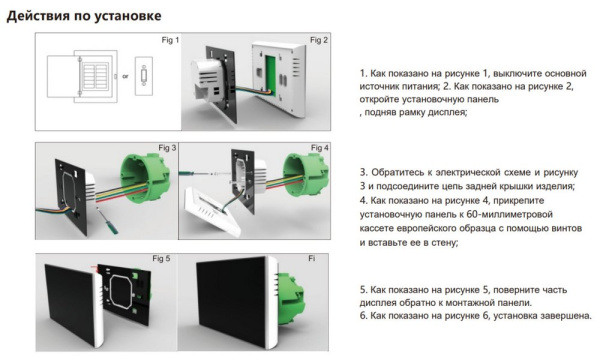 Действия по установке

Fig 1

or

Fig 2

1. Как показано на рисунке 1, выключите основной источник питания; 2. Как показано на рисунке 2, откройте установочную панель
, подняв рамку дисплея;

Fig 3

Fig 4

3. Обратитесь к электрической схеме и рисунку 3 и подсоедините цепь задней крышки изделия;
4. Как показано на рисунке 4, прикрепите установочную панель к 60-миллиметровой кассете европейского образца с помощью винтов и вставьте ее в стену;

Fig 5

Fi

5. Как показано на рисунке 5, поверните часть дисплея обратно к монтажной панели.
6. Как показано на рисунке 6, установка завершена.