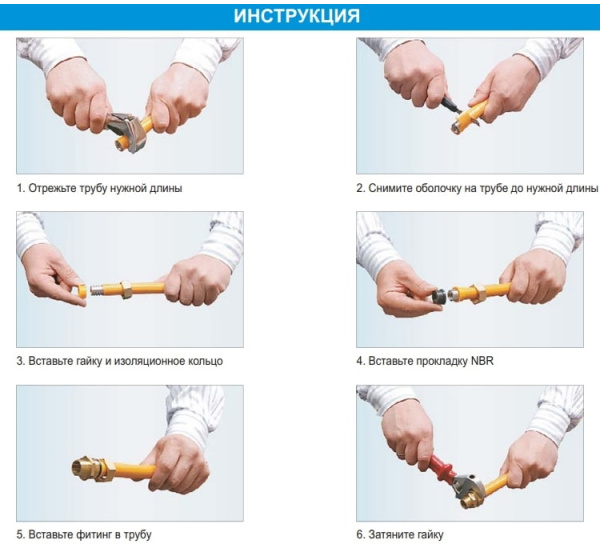 ИНСТРУКЦИЯ

1. Отрежьте трубу нужной длины

2. Снимите оболочку на трубе до нужной длины

3. Вставьте гайку и изоляционное кольцо

4. Вставьте прокладку NBR

5. Вставьте фитинг в трубу

6. Затяните гайку